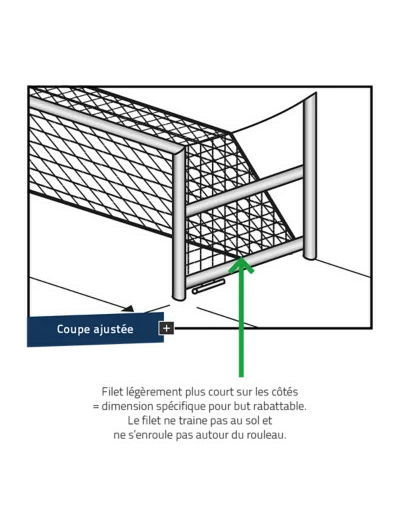 Coupe ajustée +

Filet légèrement plus court sur les côtés = dimension spécifique pour but rabattable. Le filet ne traine pas au sol et ne s'enroule pas autour du rouleau.