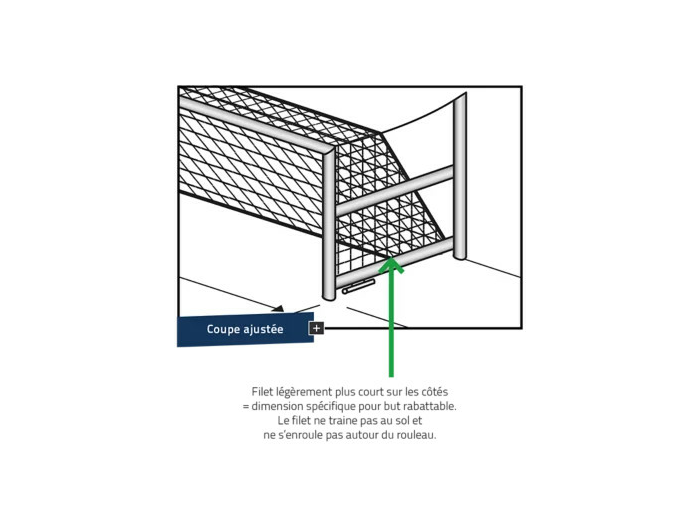 Coupe ajustée +

Filet légèrement plus court sur les côtés
= dimension spécifique pour but rabattable.
Le filet ne traine pas au sol et
ne s'enroule pas autour du rouleau.